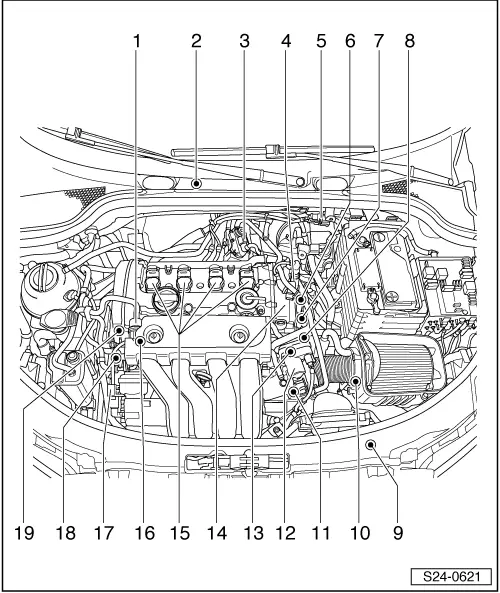 1 2 3 4 5 6 7 8

19 18 17 16 15 14 13 12 11 10 9

S24-0621