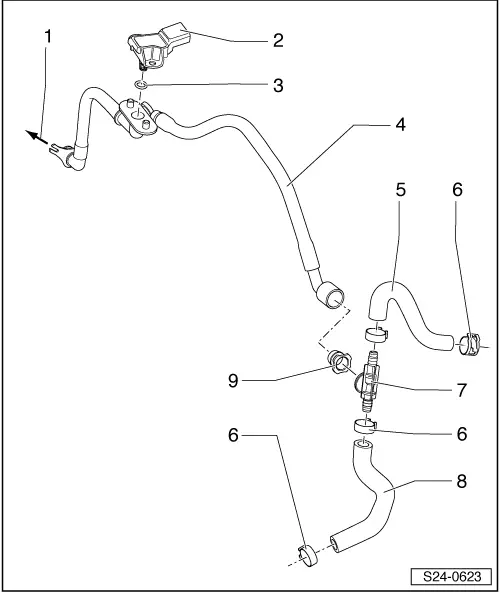 1
2
3
4
5
6
9
7
6
6
8
S24-0623