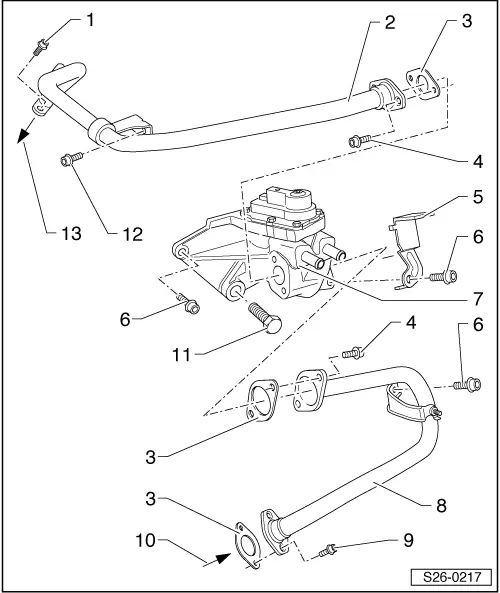 1
2
3
4
13
12
5
6
7
6
11
4
6
3
3
8
10
9
S26-0217