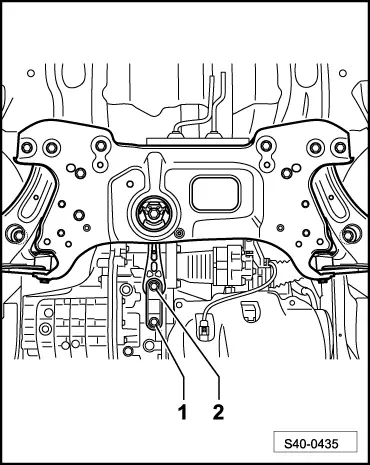 1 2

S40-0435