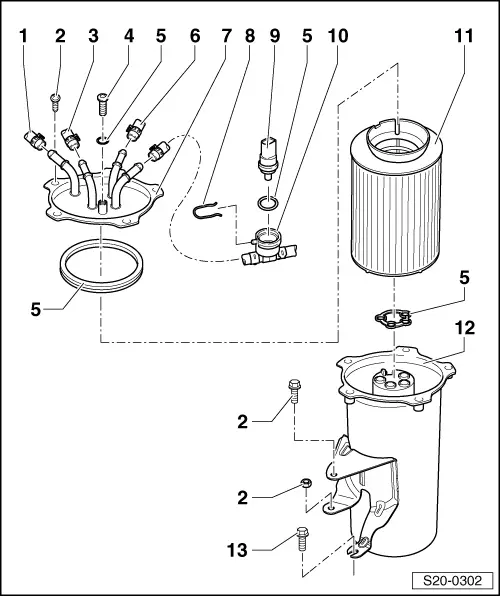 1 2 3 4 5 6 7 8 9 5 10 11

5

5

12

2

2

13

S20-0302