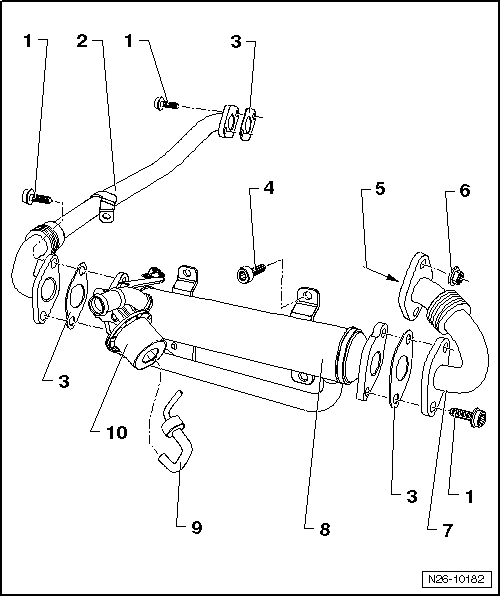 1
2
1
3
4
5
6
3
10
9
8
3
1
7
N26-10182