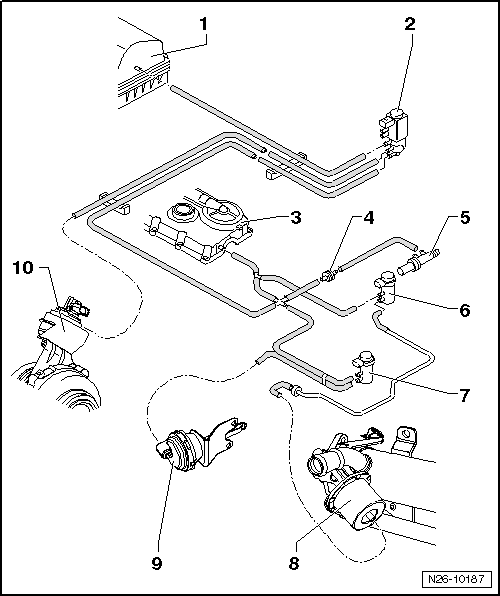 1
2
3
4
5
10
6
7
9
8
N26-10187