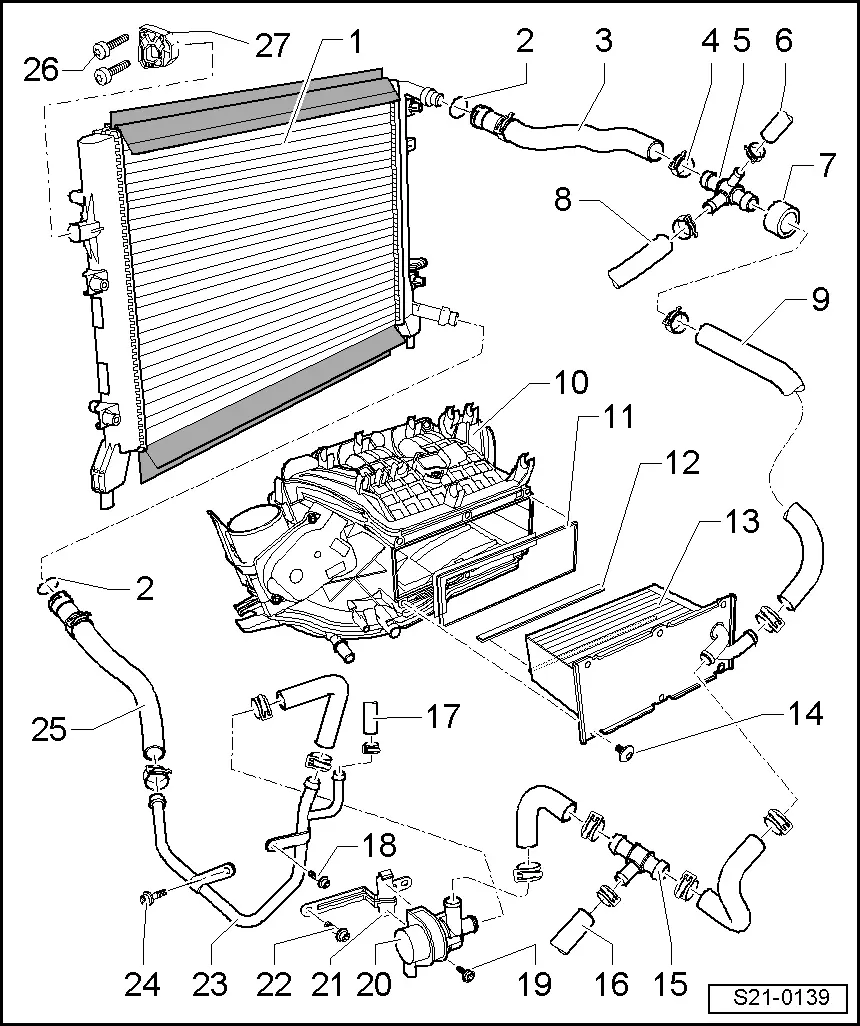 26
27
1
2
3
4
5
6
7
8
9
10
11
12
13
2
25
17
14
18
24
23
22
21
20
19
16
15
S21-0139