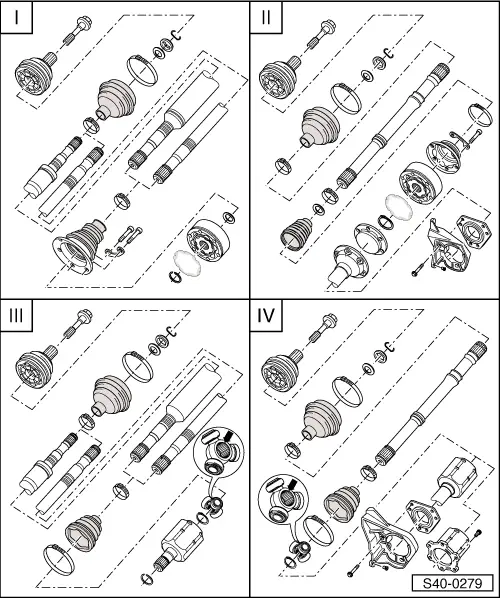 I

II

III

IV

S40-0279