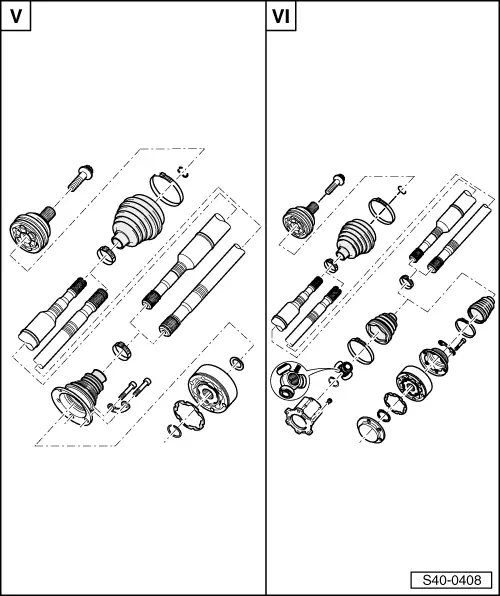 V

VI

S40-0408