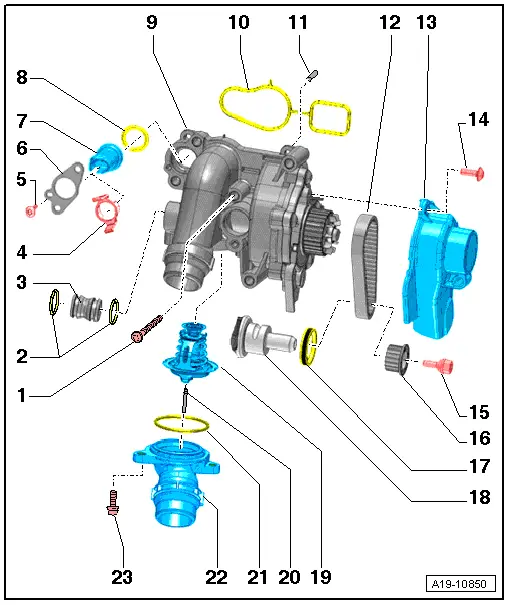 9 10 11 12 13

8

7

6

5

14

4

3

2

1

15

16

17

18

23 22 21 20 19

A19-10850