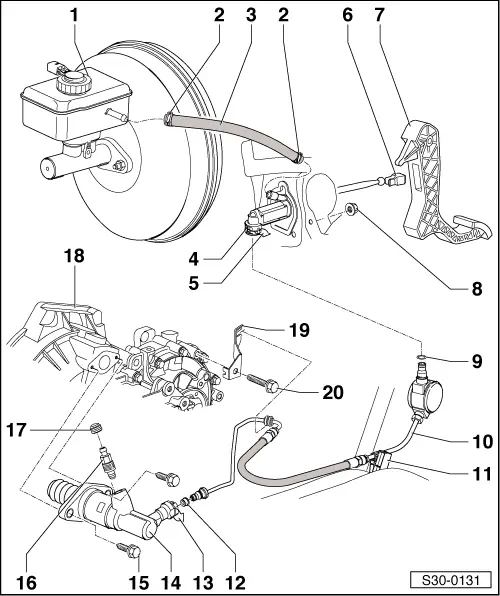 1
2
3
2
6
7
4
5
8
18
19
9
20
17
10
11
16
15
14
13
12
S30-0131