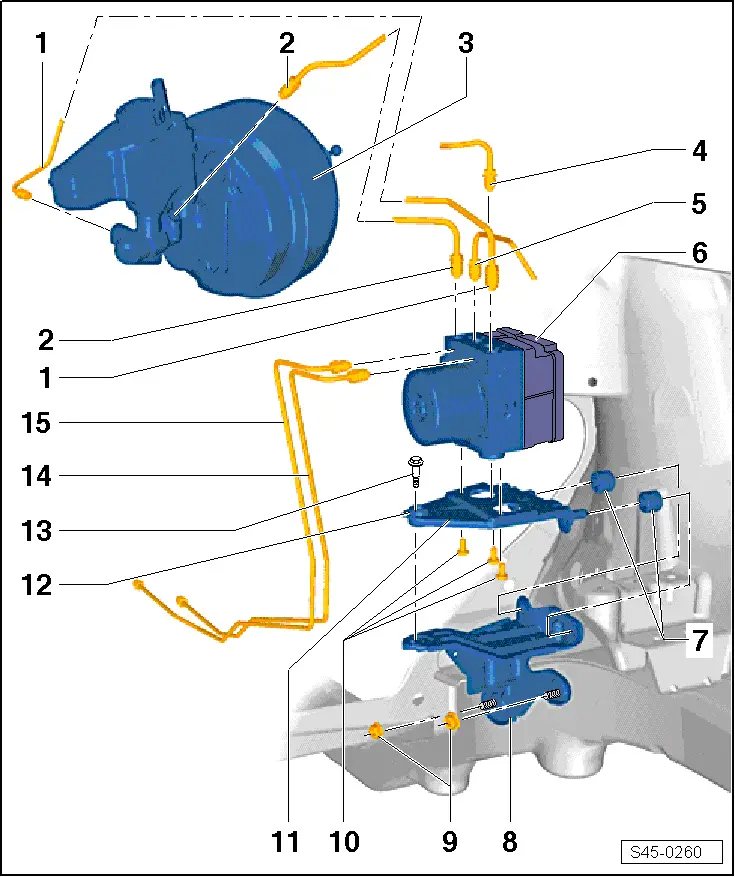 1
2
3
4
5
6
2
1
15
14
13
12
7
11
10
9
8
S45-0260