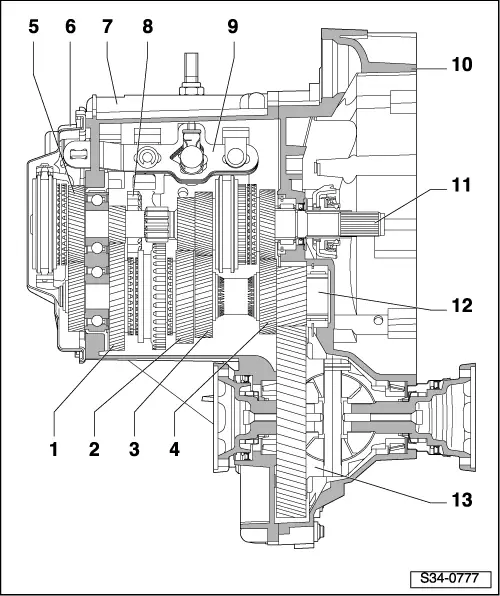 5 6 7 8 9

10

11

12

1 2 3 4

13

S34-0777