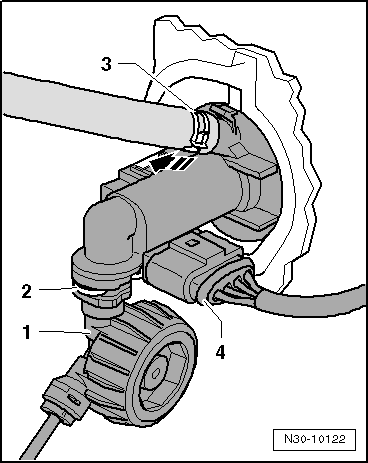 3
2
1
4
N30-10122