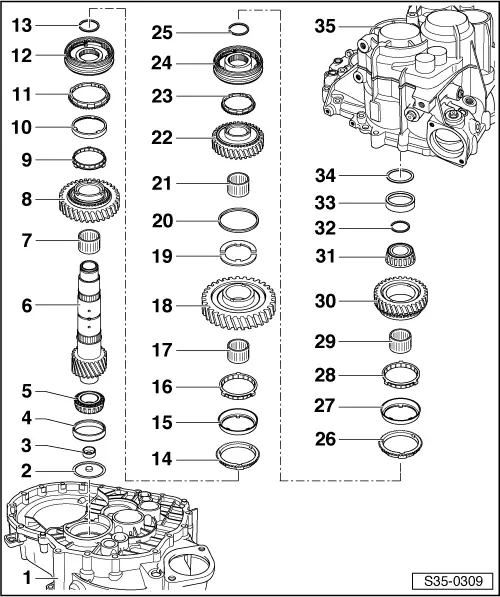 13
12
11
10
9
8
7
6
5
4
3
2
1
25
24
23
22
21
20
19
18
17
16
15
14
35
34
33
32
31
30
29
28
27
26
S35-0309