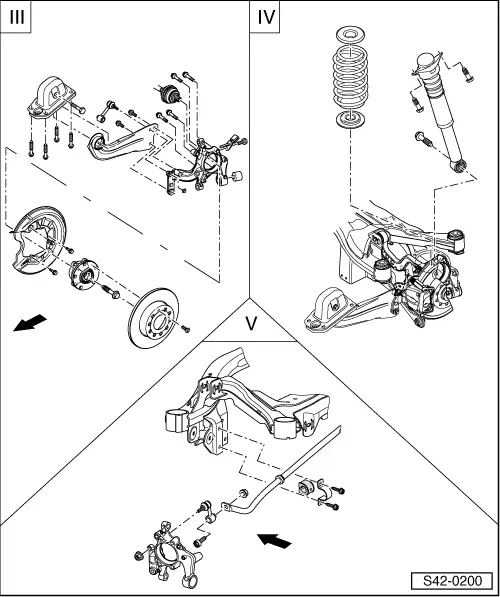 III

IV

V

S42-0200