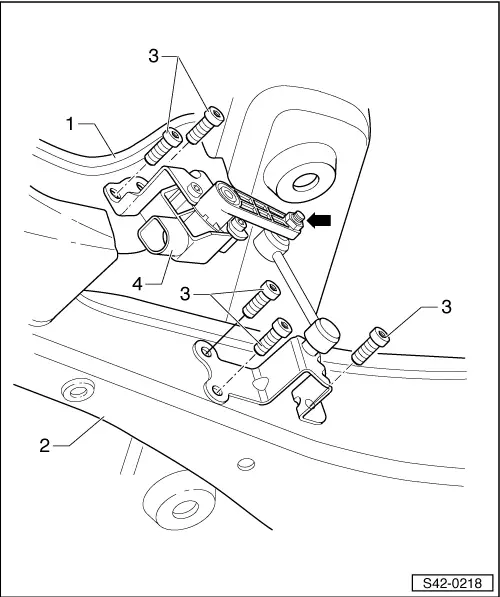 3
1
4
3
3
2
S42-0218