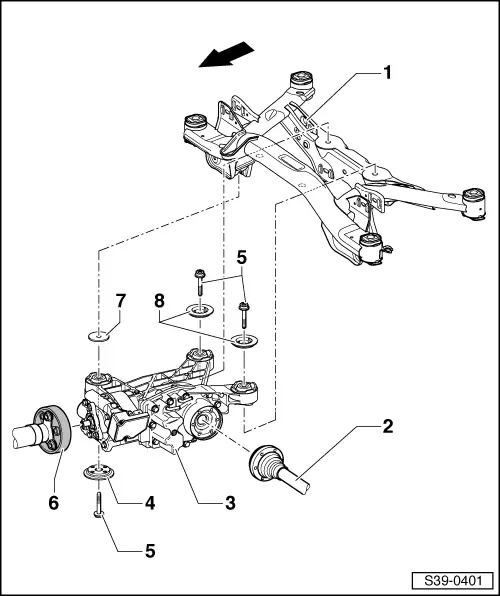 1
5
7
8
2
6
4
3
5
S39-0401