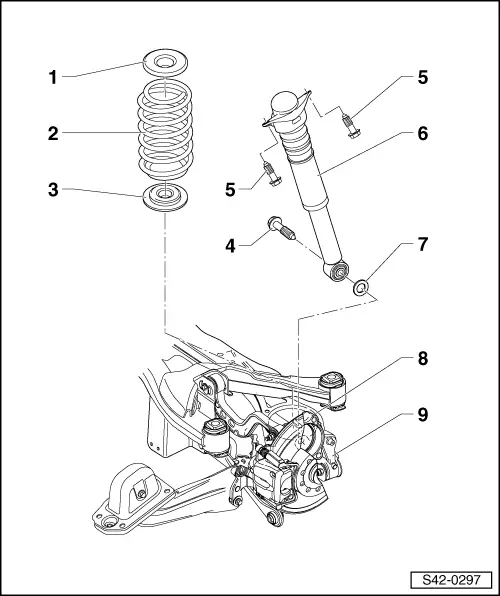 1
2
3
5
6
5
4
7
8
9
S42-0297