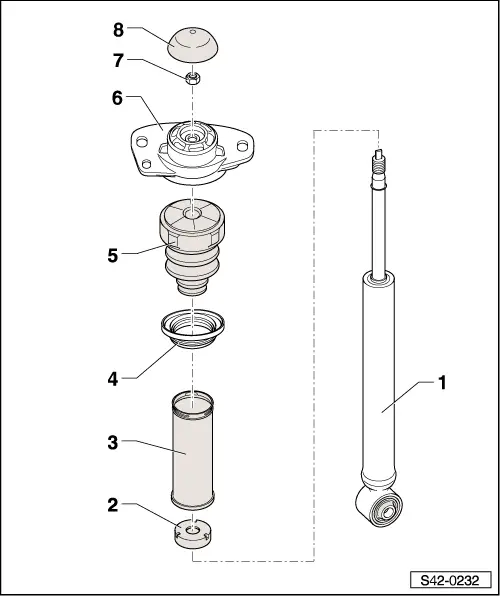 8
7
6
5
4
3
2
1
S42-0232