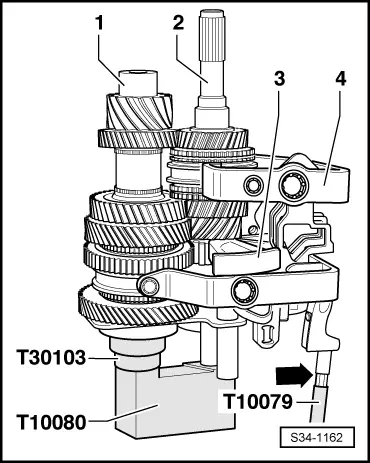 1
2
3
4
T30103
T10080
T10079
S34-1162