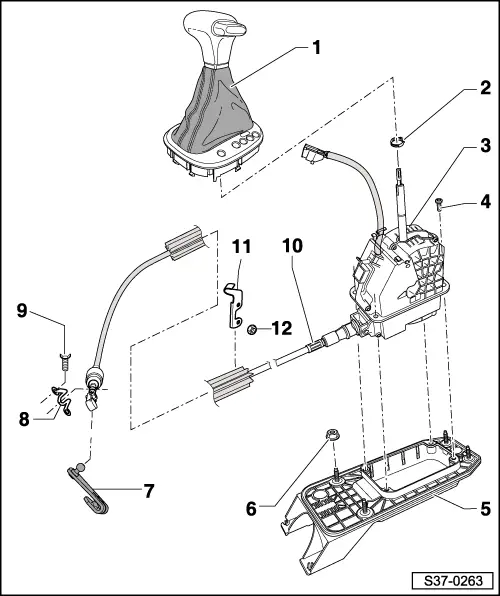 1
2
3
4
11
10
9
12
8
7
6
5
S37-0263