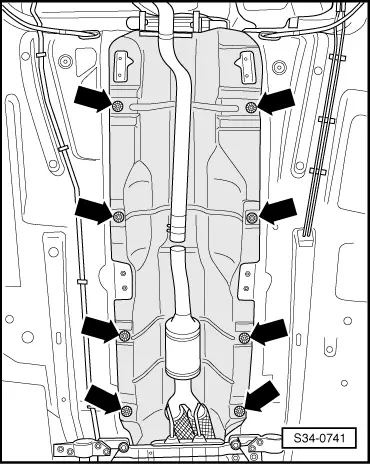 S34-0741