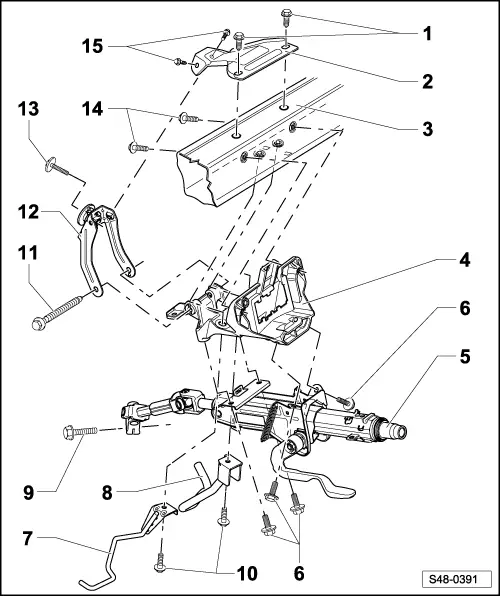 1
15
2
13
14
3
12
11
4
6
5
9
8
7
10
6
S48-0391