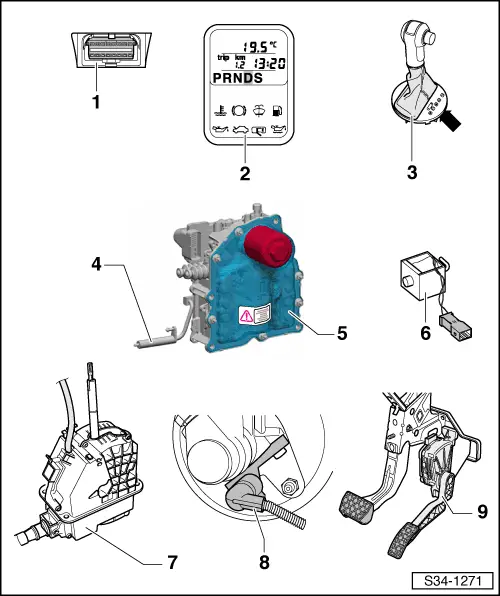 1

19.5 °C
trip km
1.2 13:20
PRNDS

2

3

4

5

6

7

8

9

S34-1271