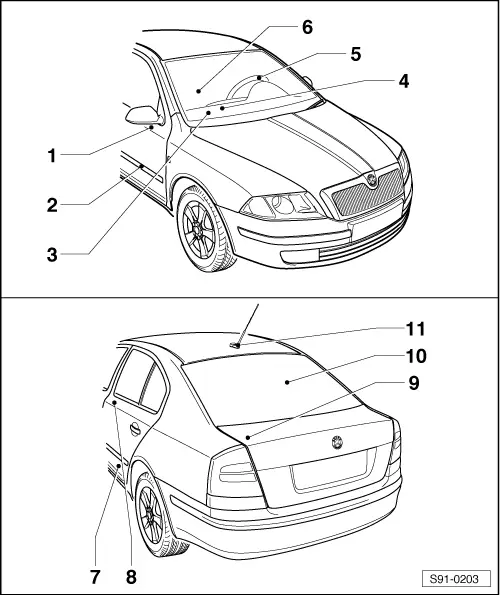 6
5
4
1
2
3
11
10
9
7
8
S91-0203