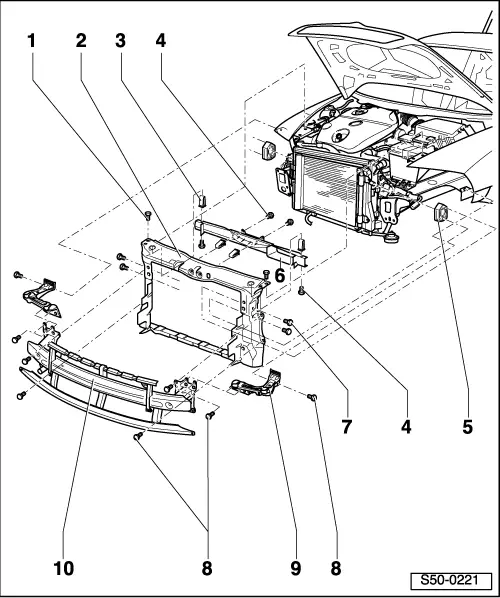 1
2
3
4
6
7
4
5
10
8
9
8
S50-0221