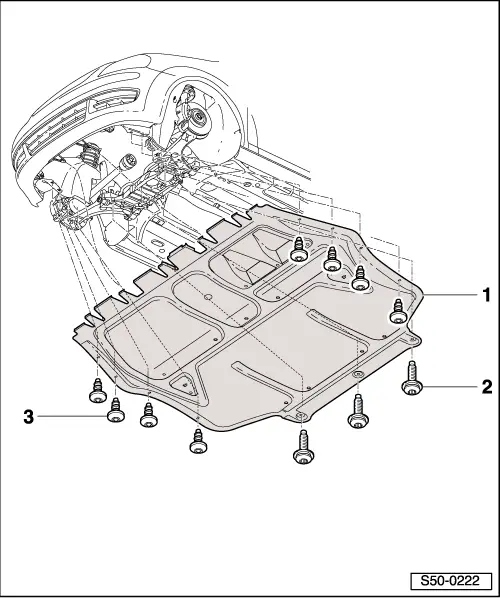 1

2

3

S50-0222