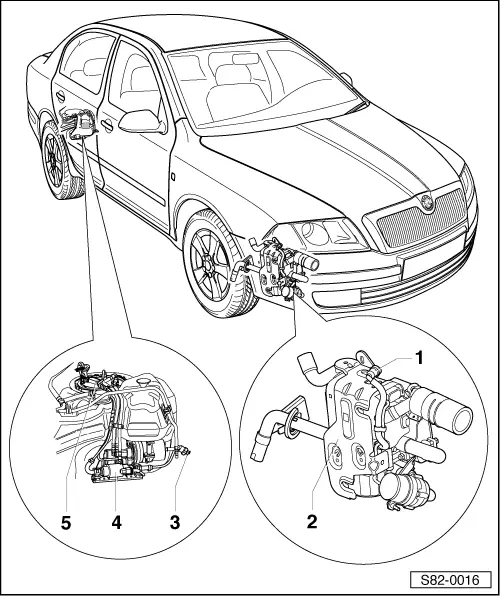 1

2

5

4

3

S82-0016