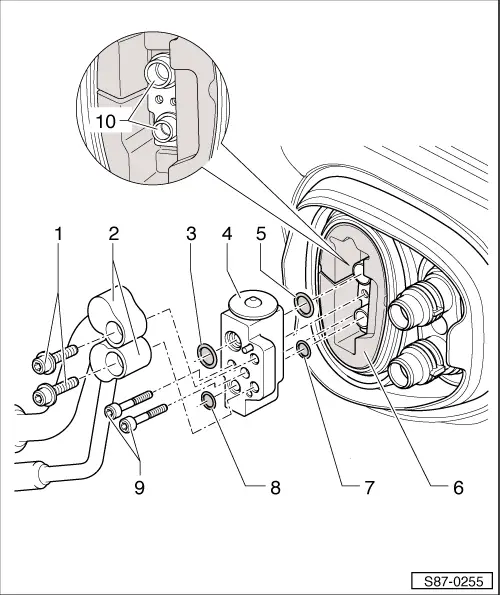 10

1 2 3 4 5

9 8 7 6

S87-0255