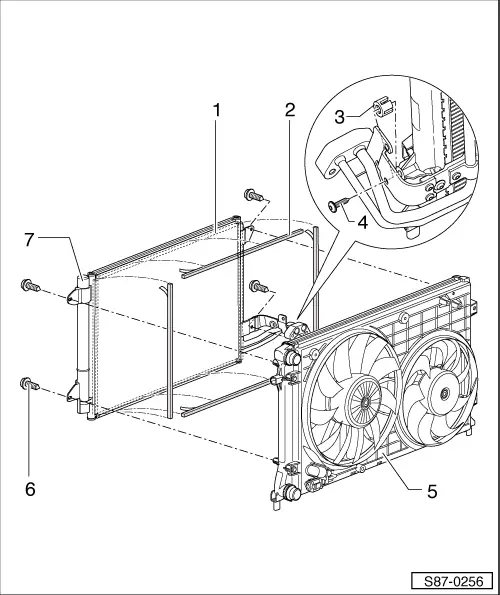 1
2
3
4
7
6
5
S87-0256