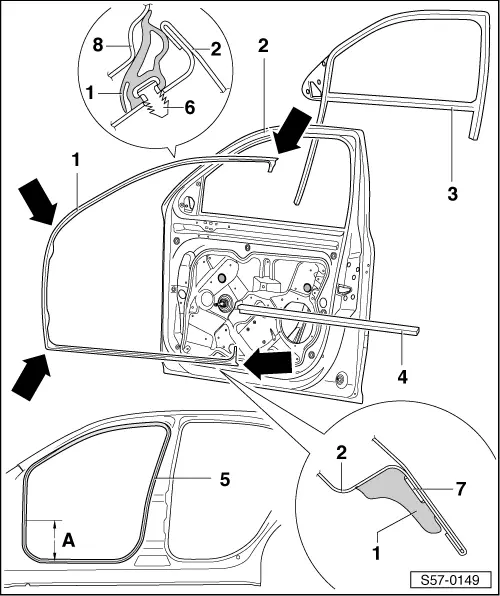 8
2
1
6
2
1
3
4
5
A
2
7
1
S57-0149