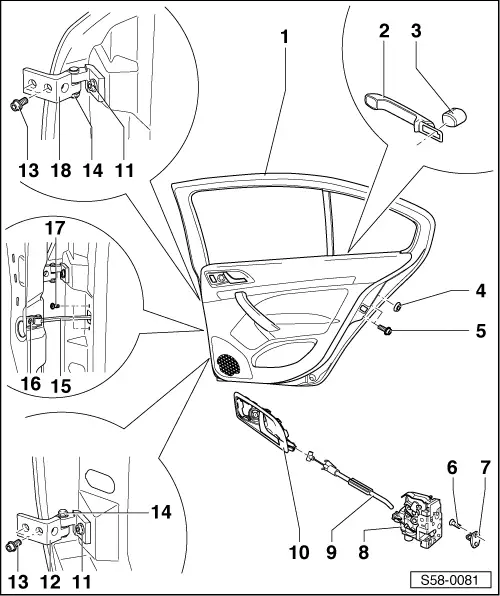 1
2
3
13 18 14 11
17
4
5
16 15
6 7
14
10 9 8
13 12 11
S58-0081