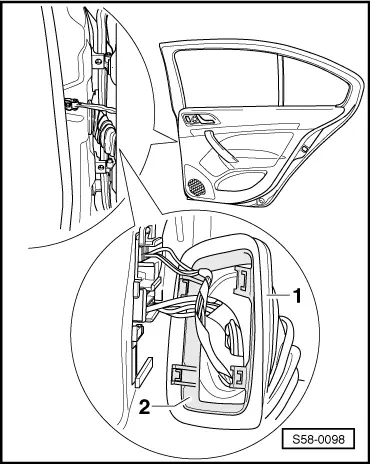 1
2
S58-0098