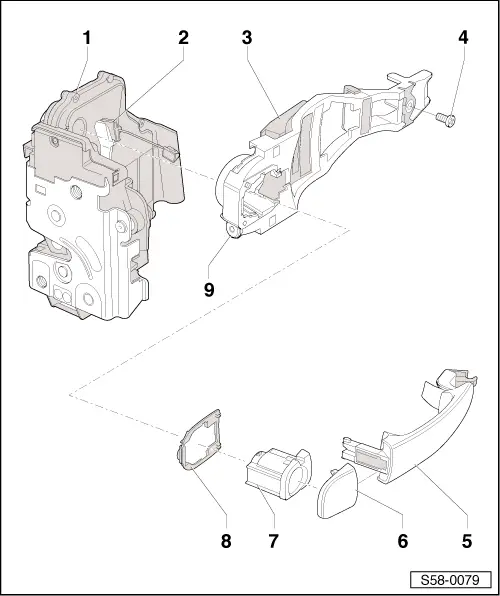 1
2
3
4
9
8
7
6
5
S58-0079