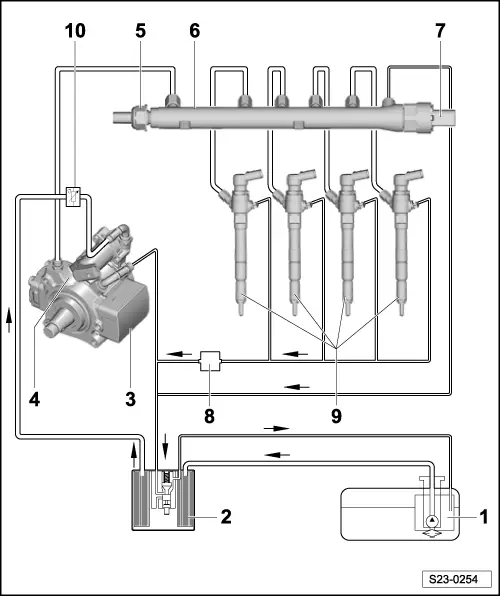 10
5
6
7
4
3
8
9
2
1
S23-0254