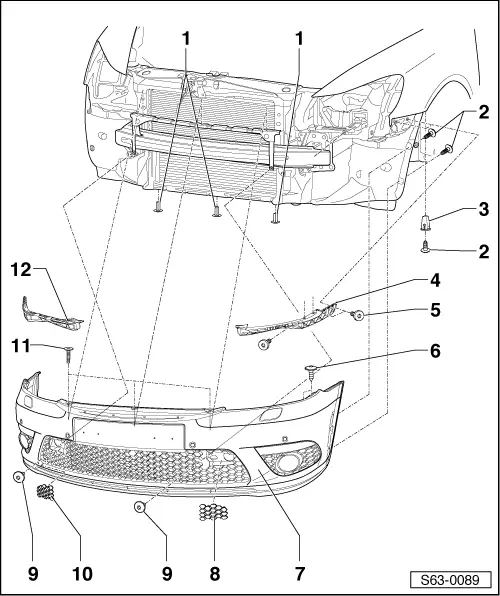 1
1
2
3
2
12
4
5
11
6
9
10
9
8
7
S63-0089