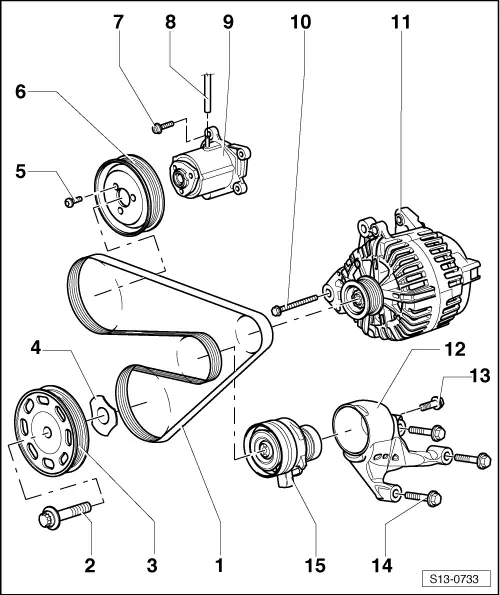 7
8
9
10
11
6
5
4
12
13
2
3
1
15
14
S13-0733