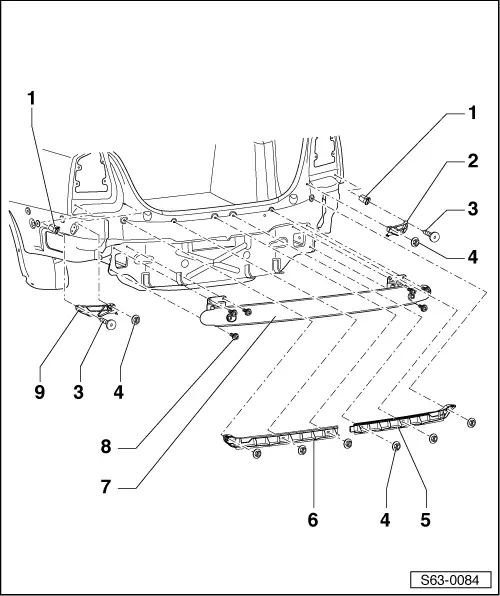 1
1
2
3
4
9
3
4
8
7
6
4
5
S63-0084