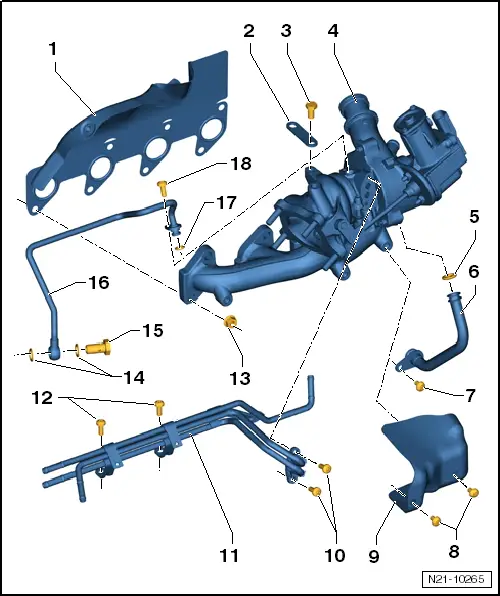 1
2
3
4
18
17
5
6
16
15
14
13
7
12
11
10
9
8
N21-10265