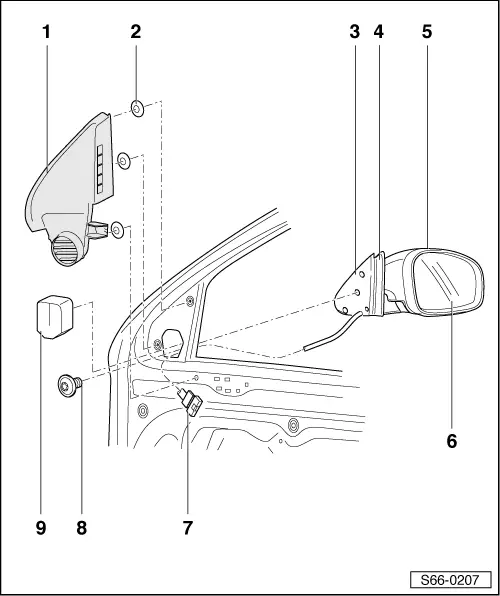 1
2
3
4
5
6
9
8
7
S66-0207