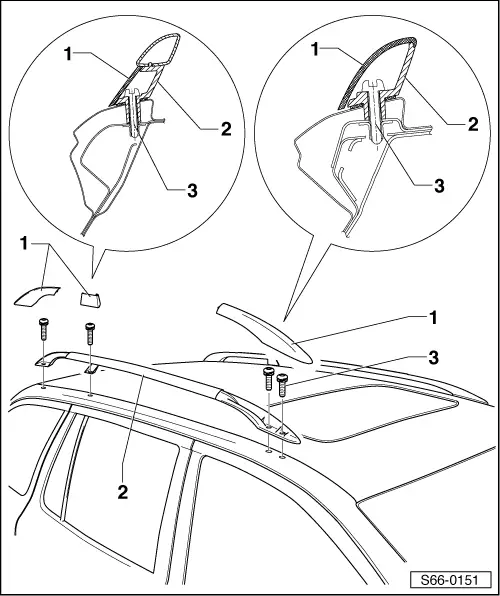 1
2
3
1
2
3
1
1
3
2
S66-0151