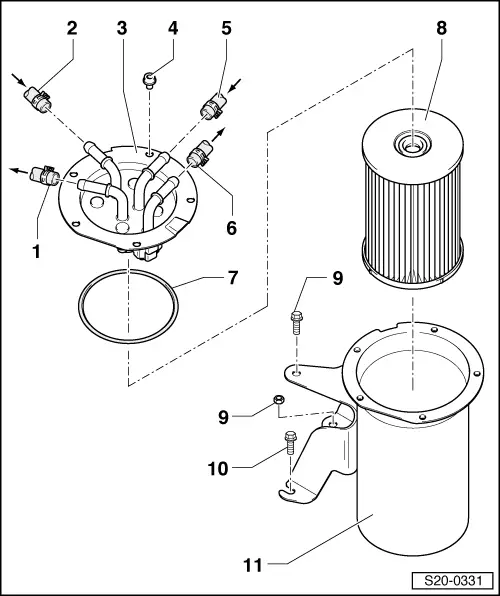 2
3
4
5
8
1
6
7
9
9
10
11
S20-0331