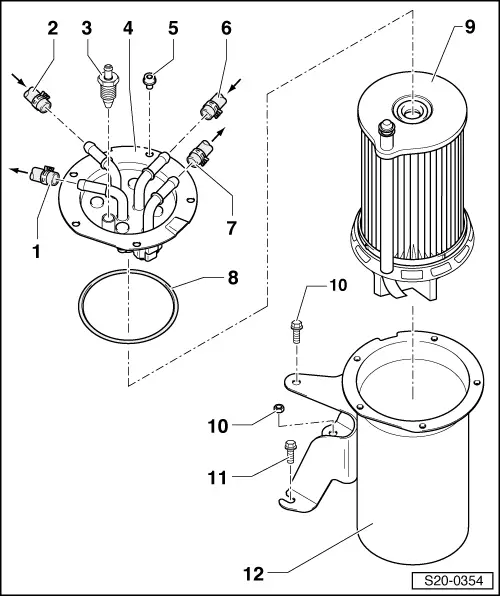 2
3
4
5
6
9
1
7
8
10
10
11
12
S20-0354