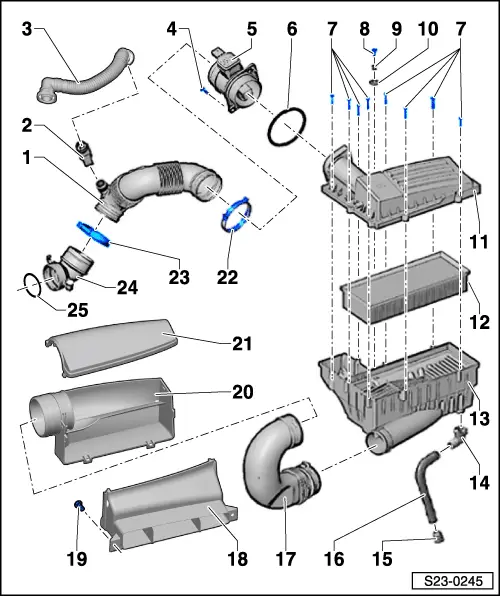 3
4
5
6
7
8
9
10
7
2
1
11
23
22
24
25
12
21
20
13
14
19
18
17
16
15
S23-0245