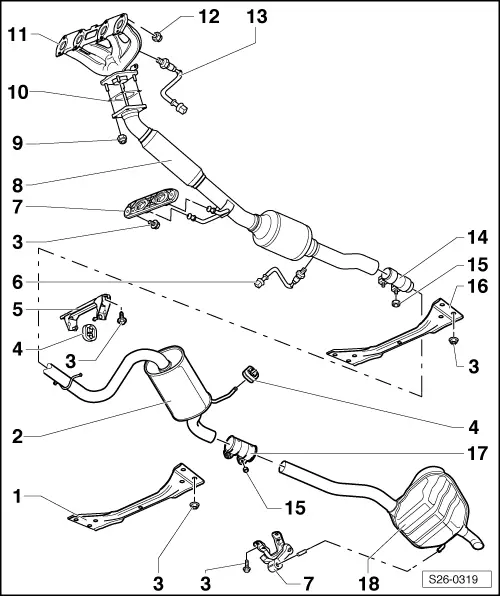 11
12
13
10
9
8
7
3
14
15
16
6
5
4
3
3
4
2
17
1
15
3
3
7
18
S26-0319