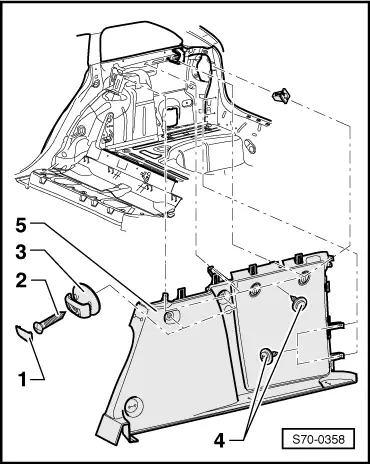 5
3
2
1
4
S70-0358