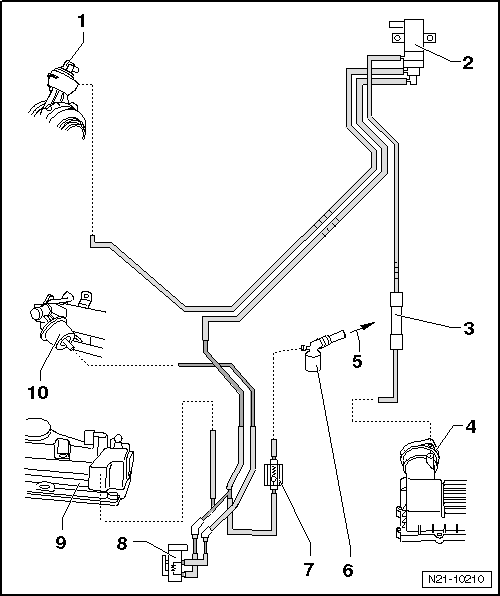 1
2
3
5
10
4
9
8
7
6
N21-10210