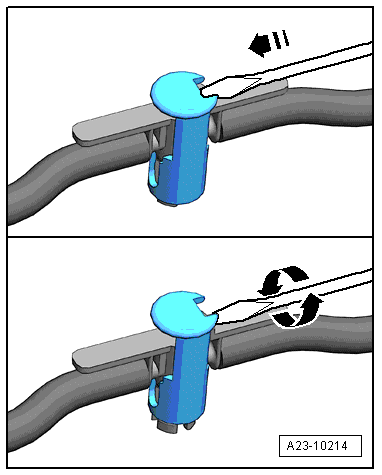 A23-10214